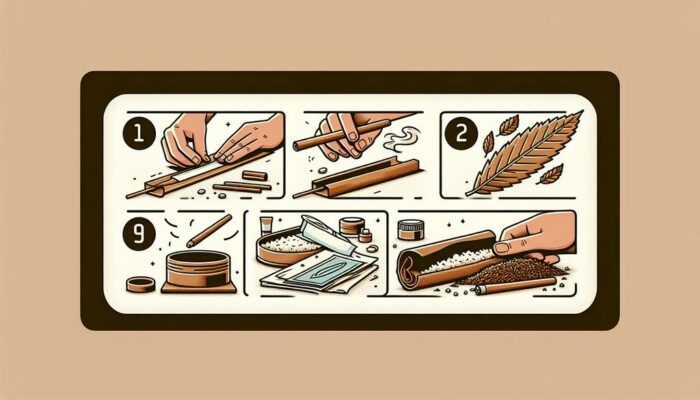 1

2

9